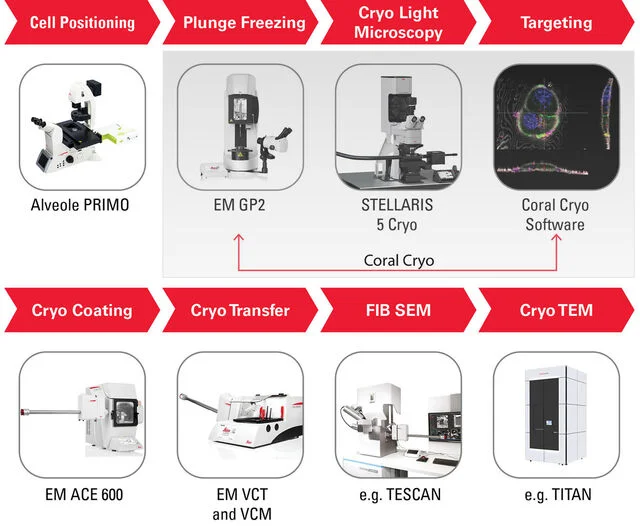 Cell Positioning

Plunge Freezing

Cryo Light Microscopy

Targeting

Alveole PRIMO

EM GP2

STELLARIS 5 Cryo

Coral Cryo Software

Coral Cryo

Cryo Coating

Cryo Transfer

FIB SEM

Cryo TEM

EM ACE 600

EM VCT and VCM

e.g. TESCAN

e.g. TITAN